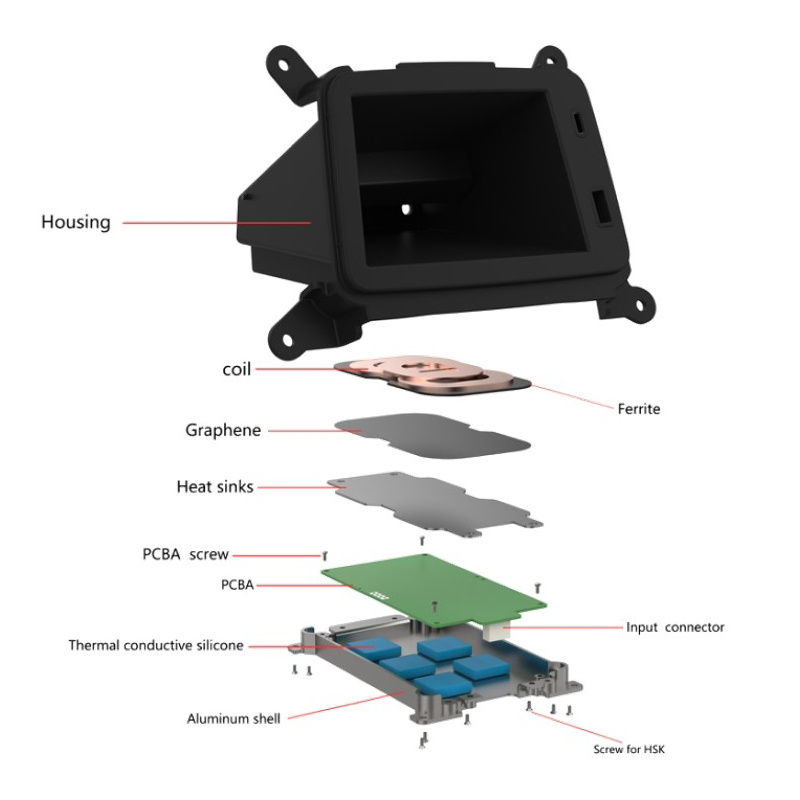 Housing

coil

Ferrite

Graphene

Heat sinks

PCBA screw

PCBA

Input connector

Thermal conductive silicone

Aluminum shell

Screw for HSK