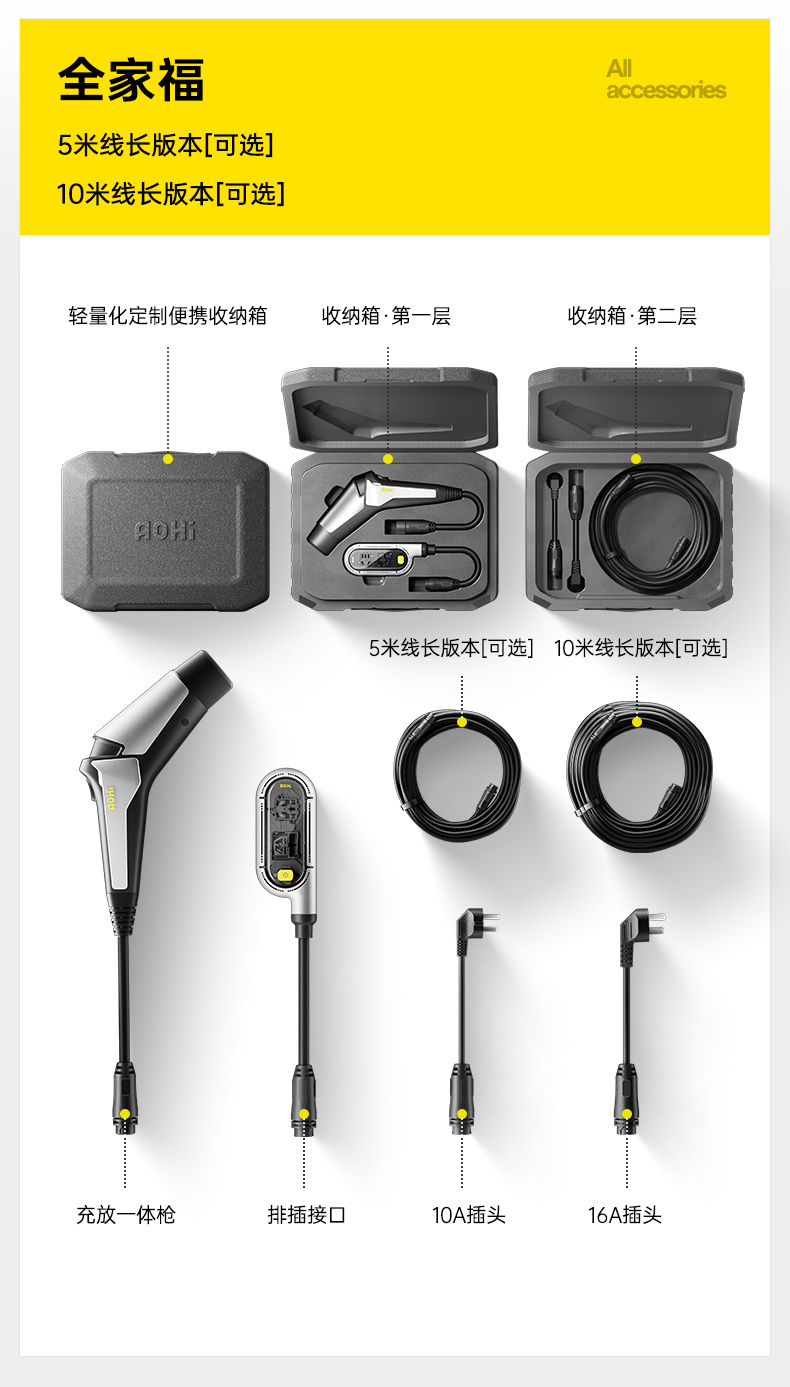 全家福

All accessories

5米线长版本[可选]

10米线长版本[可选]

轻量化定制便携收纳箱

收纳箱·第一层

收纳箱·第二层

AOHi

5米线长版本[可选]

10米线长版本[可选]

充放一体枪

排插接口

10A插头

16A插头